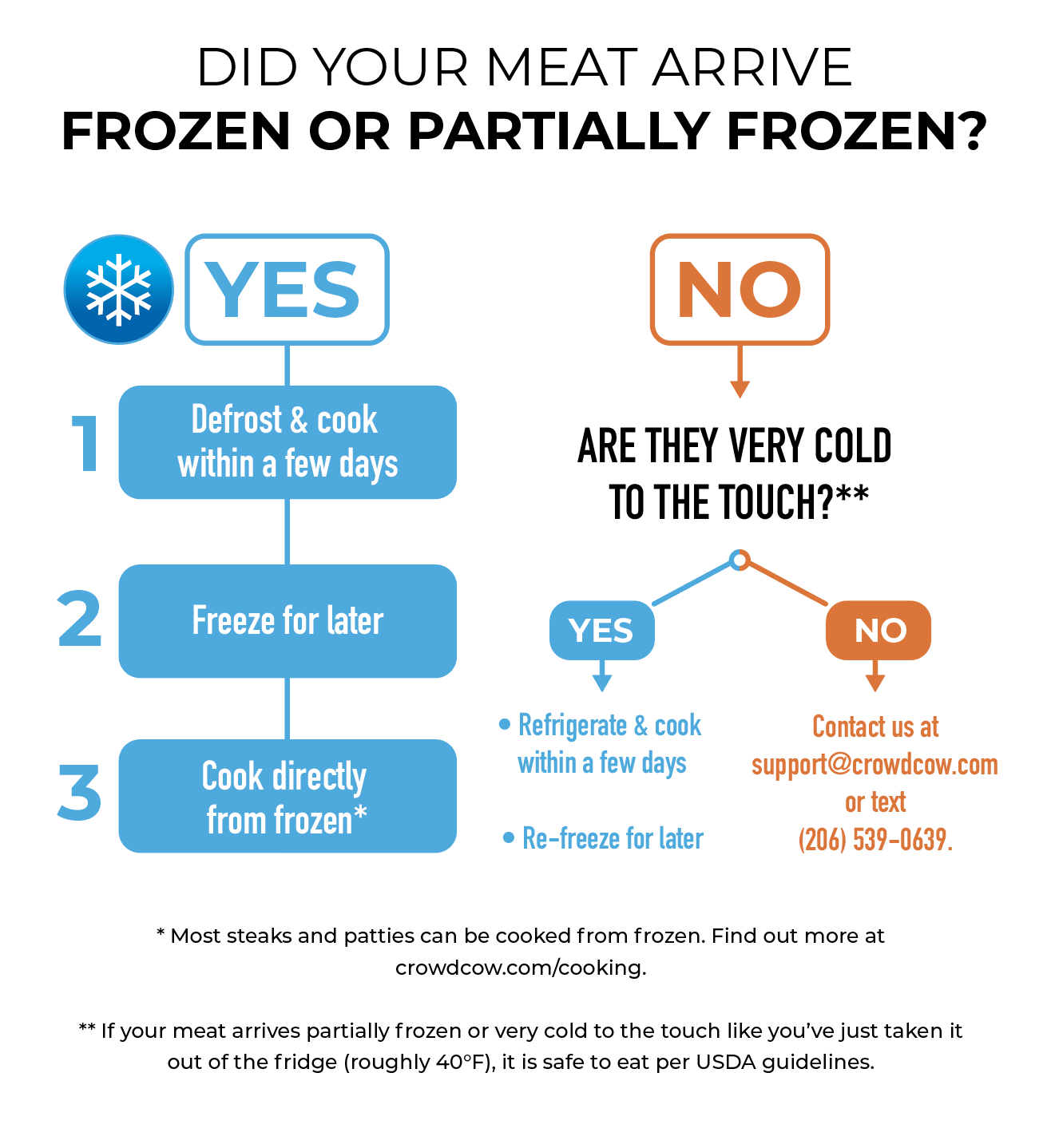 DID YOUR MEAT ARRIVE
FROZEN OR PARTIALLY FROZEN?

YES

1 Defrost & cook within a few days

2 Freeze for later

3 Cook directly from frozen*

NO

ARE THEY VERY COLD TO THE TOUCH?**

YES

• Refrigerate & cook within a few days

• Re-freeze for later

NO

Contact us at support@crowdcow.com or text (206) 539-0639.

* Most steaks and patties can be cooked from frozen. Find out more at crowdcow.com/cooking.

** If your meat arrives partially frozen or very cold to the touch like you've just taken it out of the fridge (roughly 40°F), it is safe to eat per USDA guidelines.